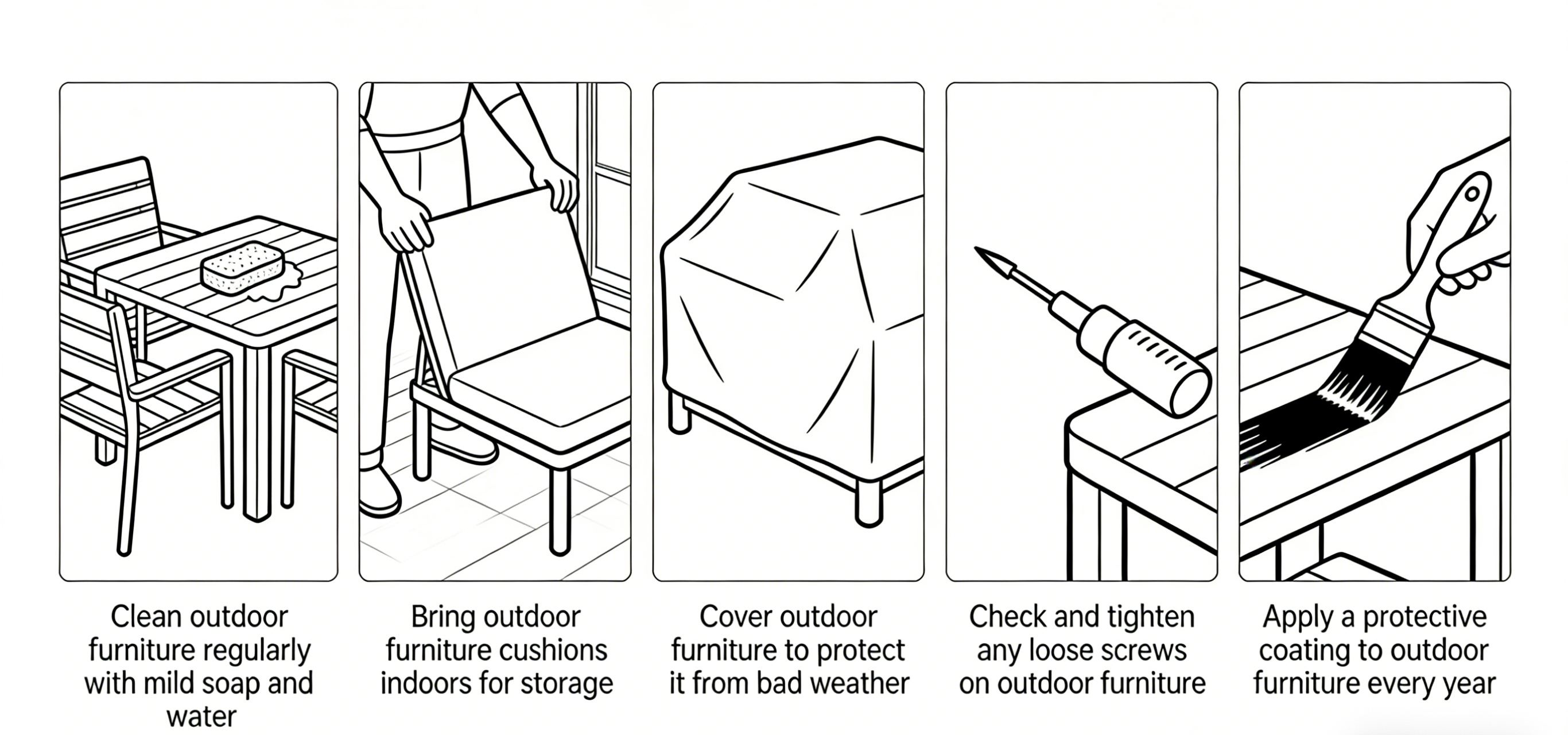 Clean outdoor furniture regularly with mild soap and water

Bring outdoor furniture cushions indoors for storage

Cover outdoor furniture to protect it from bad weather

Check and tighten any loose screws on outdoor furniture

Apply a protective coating to outdoor furniture every year